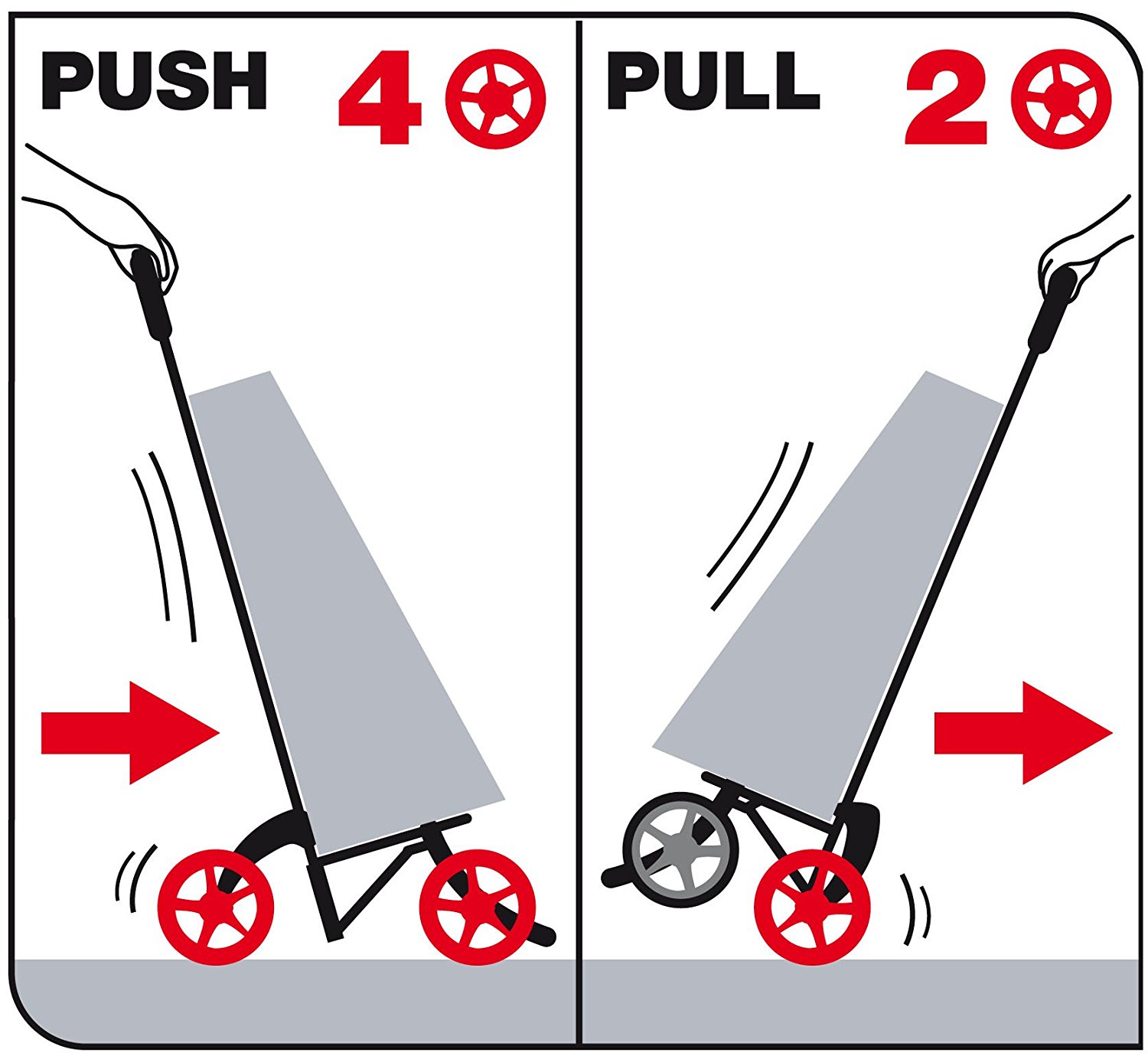 PUSH 4

PULL 2